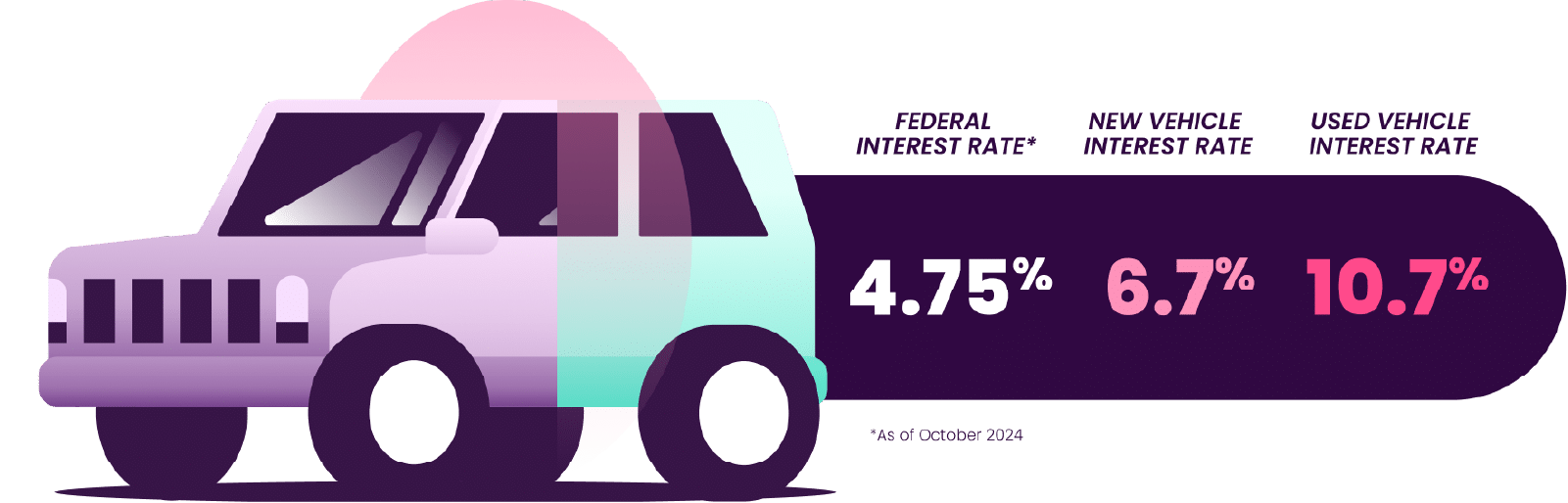 FEDERAL INTEREST RATE*

NEW VEHICLE INTEREST RATE

USED VEHICLE INTEREST RATE

4.75%

6.7%

10.7%

*As of October 2024